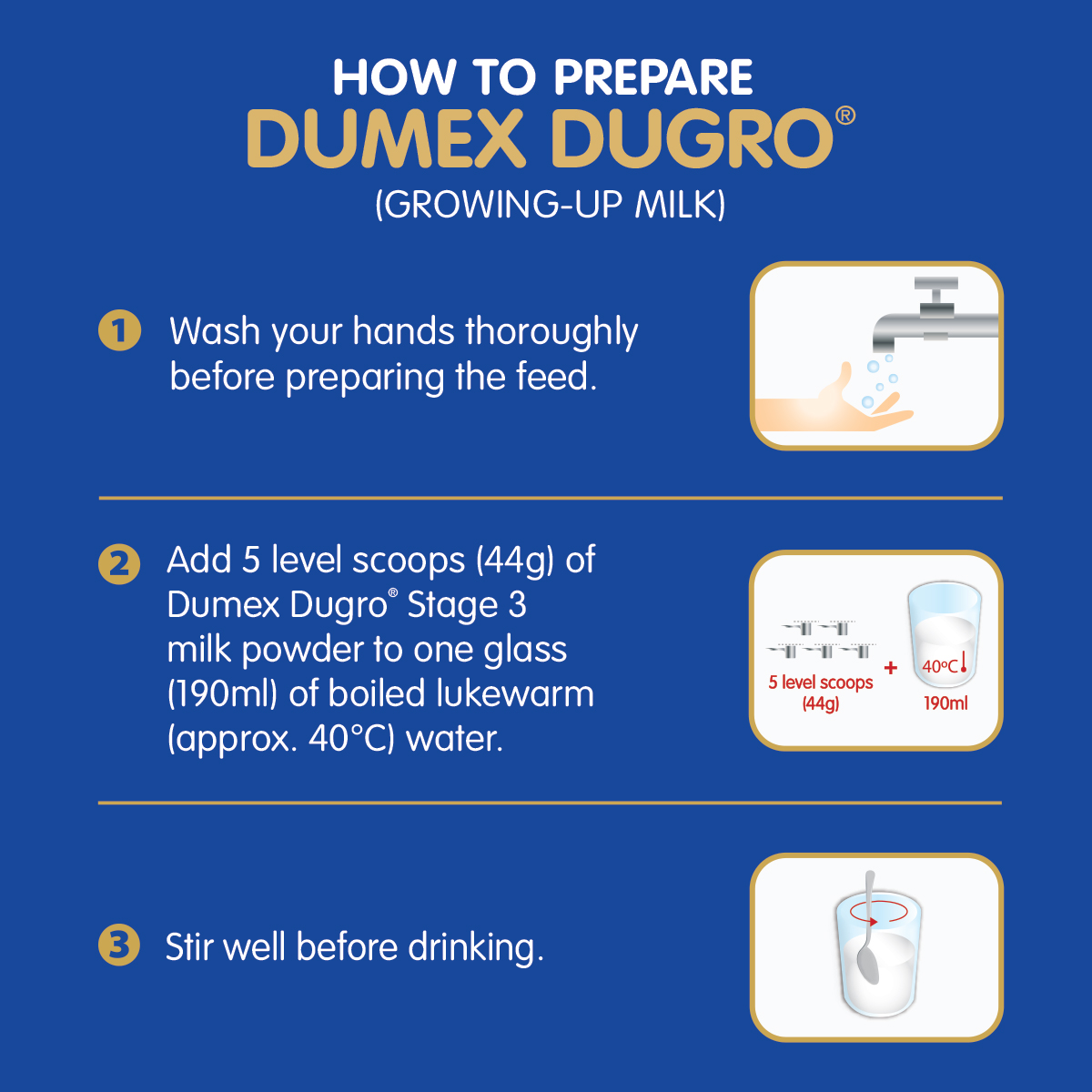 HOW TO PREPARE
DUMEX DUGRO®
(GROWING-UP MILK)

1 Wash your hands thoroughly before preparing the feed.

2 Add 5 level scoops (44g) of Dumex Dugro® Stage 3 milk powder to one glass (190ml) of boiled lukewarm (approx. 40°C) water.

5 level scoops (44g) + 40°C 190ml

3 Stir well before drinking.