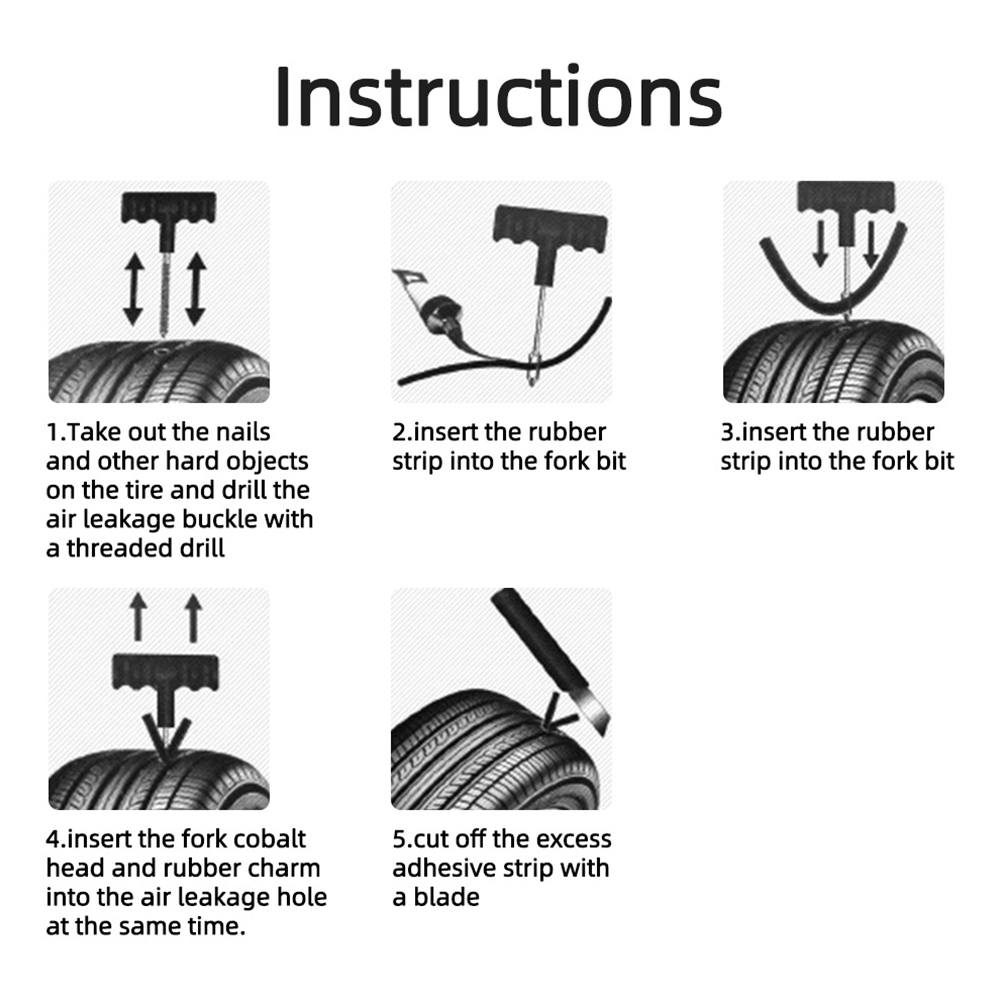 Instructions

1.Take out the nails and other hard objects on the tire and drill the air leakage buckle with a threaded drill

2.insert the rubber strip into the fork bit

3.insert the rubber strip into the fork bit

4.insert the fork cobalt head and rubber charm into the air leakage hole at the same time.

5.cut off the excess adhesive strip with a blade